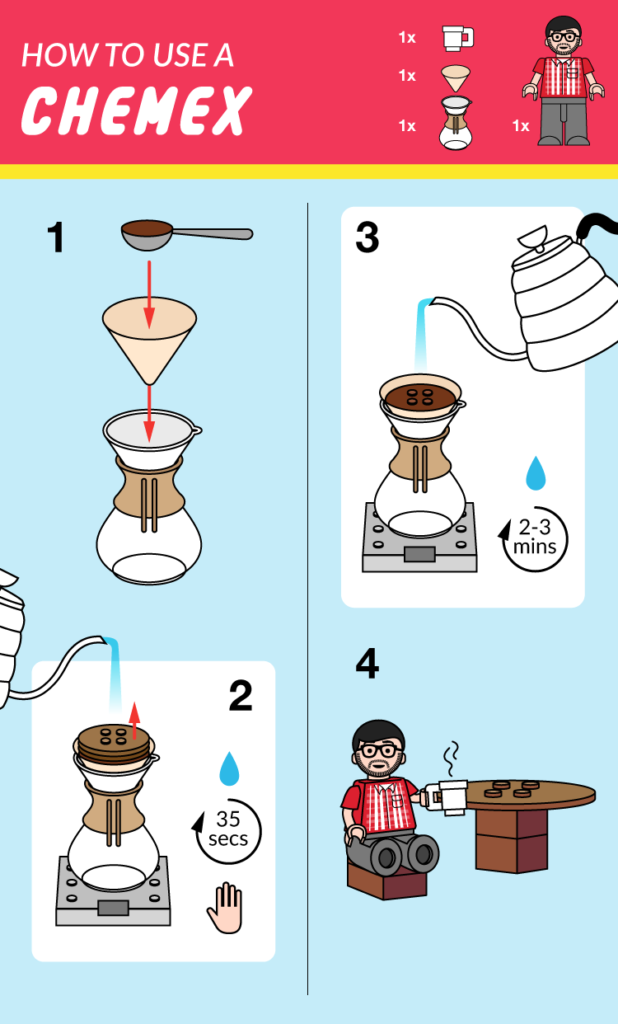 HOW TO USE A
CHEMEX

1x
1x
1x
1x

1

3

2-3 mins

2

35 secs

4